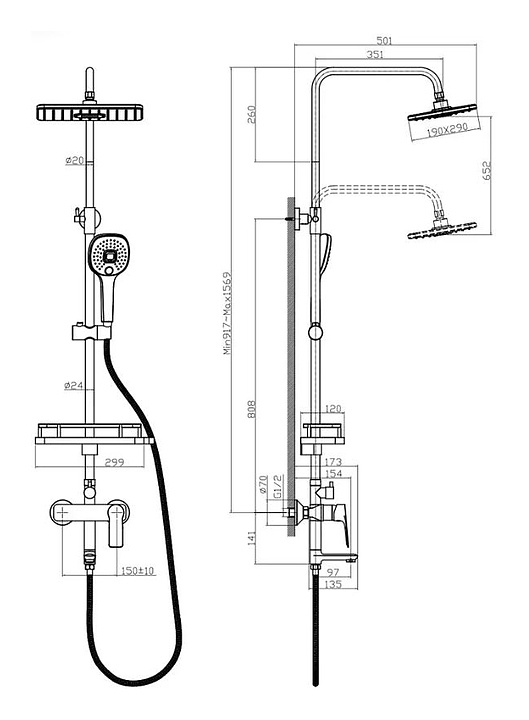 Ø20
Ø24
299
150±10
501
351
260
190X290
652
Min917~Max1569
808
120
173
154
Ø70
G1/2
141
97
135