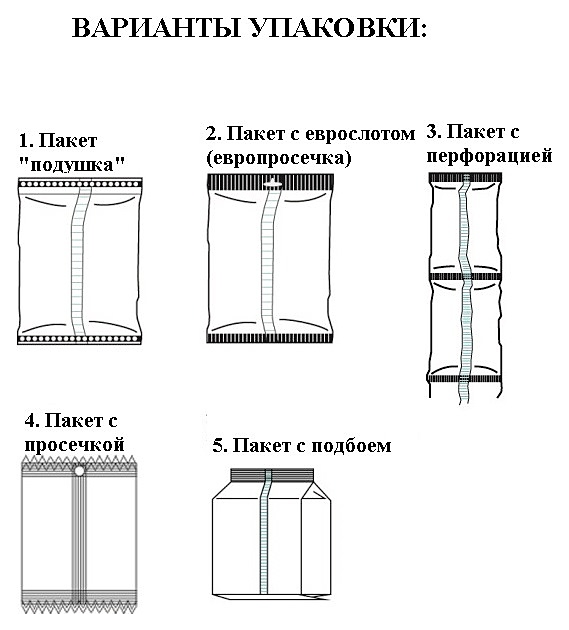 ВАРИАНТЫ УПАКОВКИ:

1. Пакет "подушка"

2. Пакет с еврослотом (европросечка)

3. Пакет с перфорацией

4. Пакет с просечкой

5. Пакет с подбоем