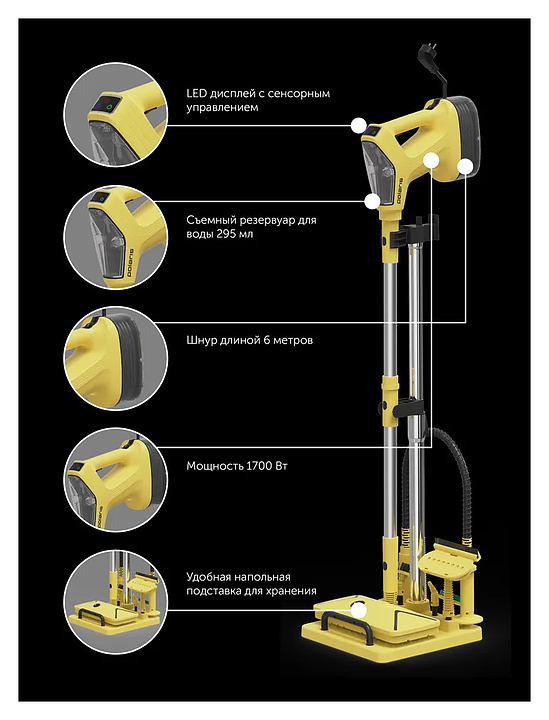 LED дисплей с сенсорным управлением

Съемный резервуар для воды 295 мл

Шнур длиной 6 метров

Мощность 1700 Вт

Удобная напольная подставка для хранения

polaris

polaris

polaris