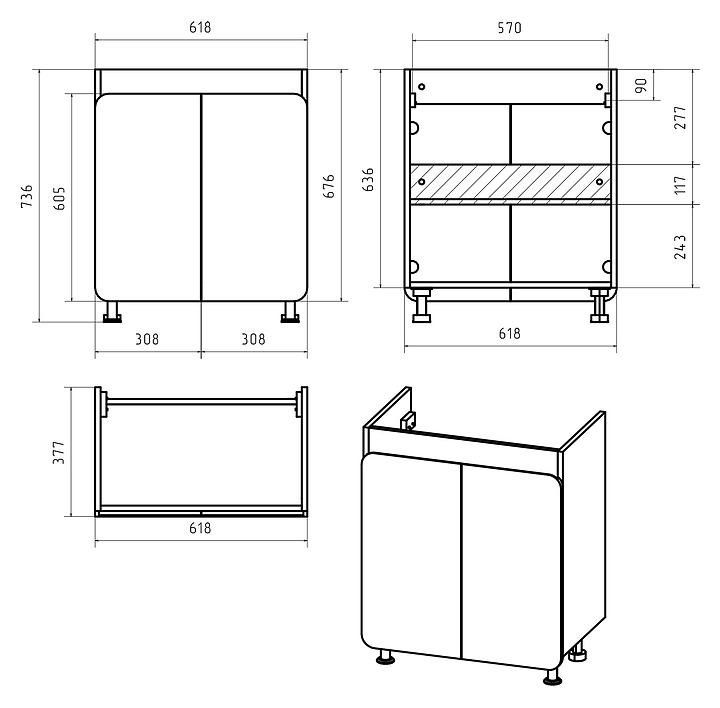 618
736
605
676
308
308
570
90
277
636
117
243
618
377
618