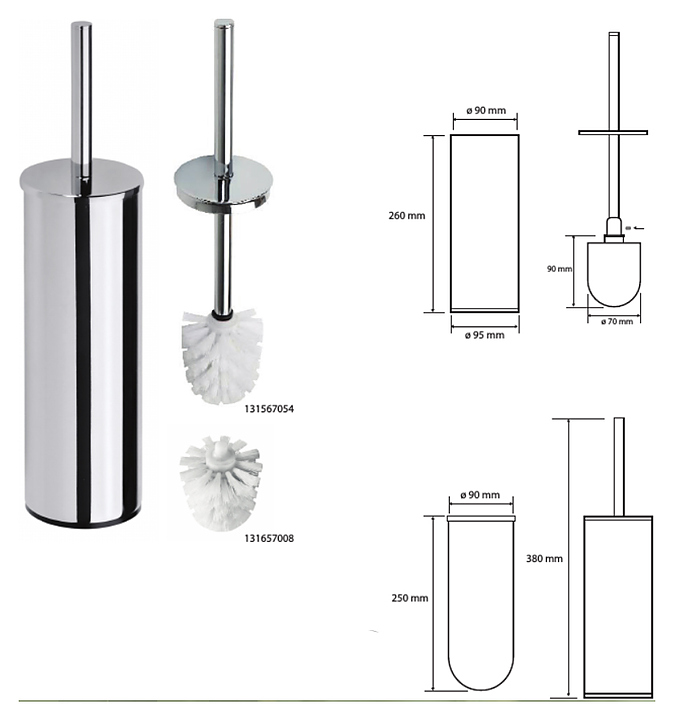 131567054

131657008

ø 90 mm

260 mm

ø 95 mm

90 mm

ø 70 mm

ø 90 mm

250 mm

380 mm