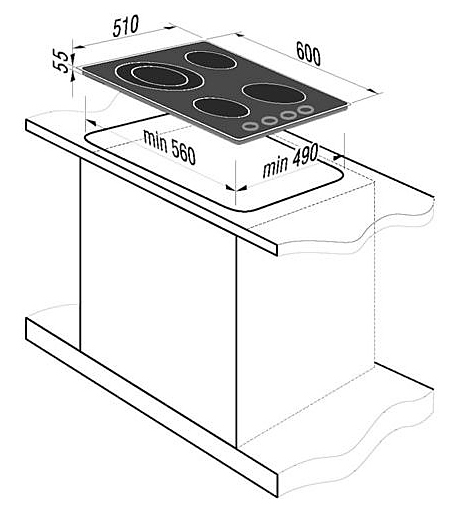 510
55
600
min 560
min 490