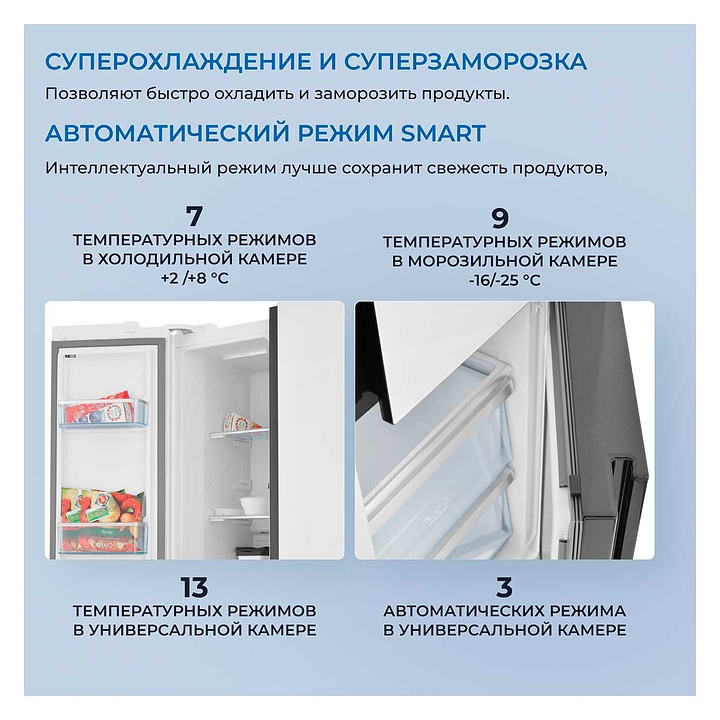 СУПЕРОХЛАЖДЕНИЕ И СУПЕРЗАМОРОЗКА

Позволяют быстро охладить и заморозить продукты.

АВТОМАТИЧЕСКИЙ РЕЖИМ SMART

Интеллектуальный режим лучше сохранит свежесть продуктов,

7
ТЕМПЕРАТУРНЫХ РЕЖИМОВ
В ХОЛОДИЛЬНОЙ КАМЕРЕ
+2 /+8 °C

9
ТЕМПЕРАТУРНЫХ РЕЖИМОВ
В МОРОЗИЛЬНОЙ КАМЕРЕ
-16/-25 °C

13
ТЕМПЕРАТУРНЫХ РЕЖИМОВ
В УНИВЕРСАЛЬНОЙ КАМЕРЕ

3
АВТОМАТИЧЕСКИХ РЕЖИМА
В УНИВЕРСАЛЬНОЙ КАМЕРЕ