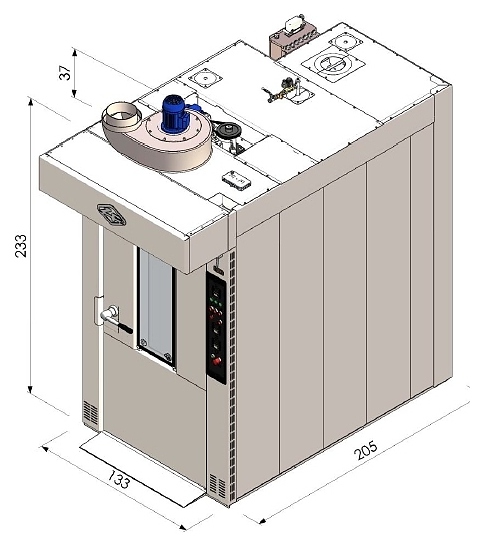 37
233
133
205