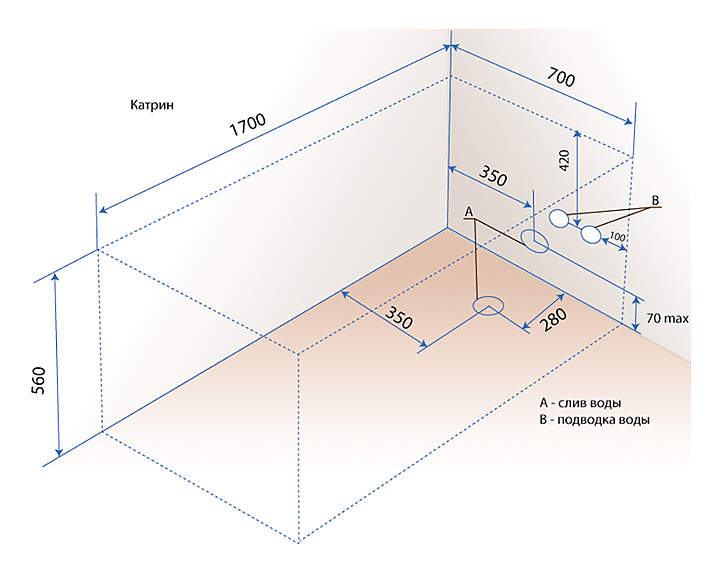 Катрин

1700

700

420

350

A

B

100

350

280

70 max

560

A - слив воды
B - подводка воды