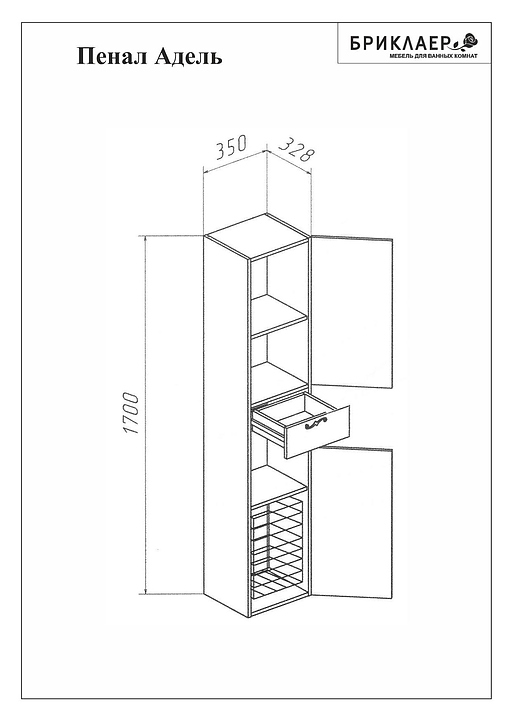 Пенал Адель

БРИКЛАЕР
МЕБЕЛЬ ДЛЯ ВАННЫХ КОМНАТ

350
328
1700