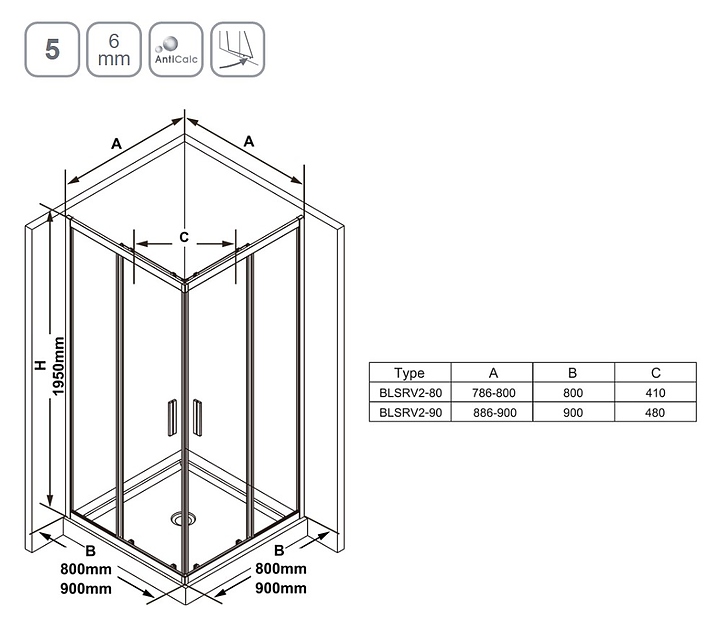 5

6 mm

AntiCalc

A

A

C

H
1950mm

B
800mm
900mm

B
800mm
900mm

| Type | A | B | C |
|---|---|---|---|
| BLSRV2-80 | 786-800 | 800 | 410 |
| BLSRV2-90 | 886-900 | 900 | 480 |