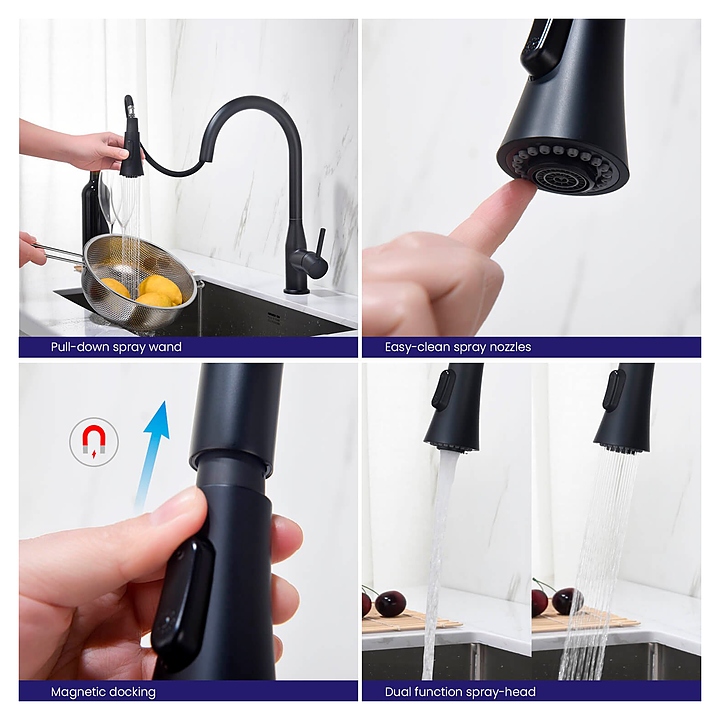 Pull-down spray wand

Easy-clean spray nozzles

Magnetic docking

Dual function spray-head