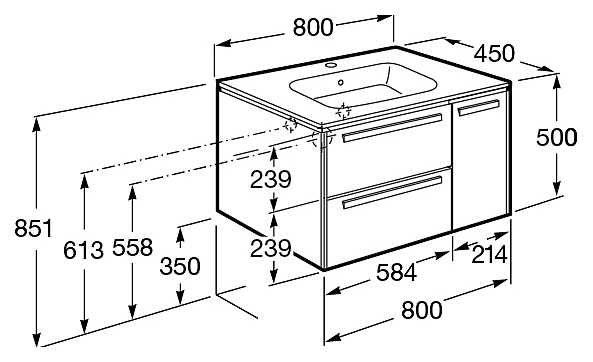 800
450
500
851
613
558
350
239
239
584
214
800