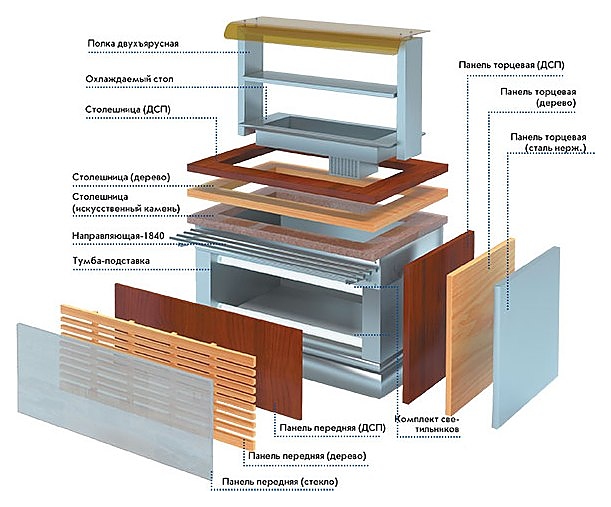 Полка двухъярусная
Охлаждаемый стол
Столешница (ДСП)
Столешница (дерево)
Столешница (искусственный камень)
Направляющая-1840
Тумба-подставка
Панель торцевая (ДСП)
Панель торцевая (дерево)
Панель торцевая (сталь нерж.)
Комплект светильников
Панель передняя (ДСП)
Панель передняя (дерево)
Панель передняя (стекло)