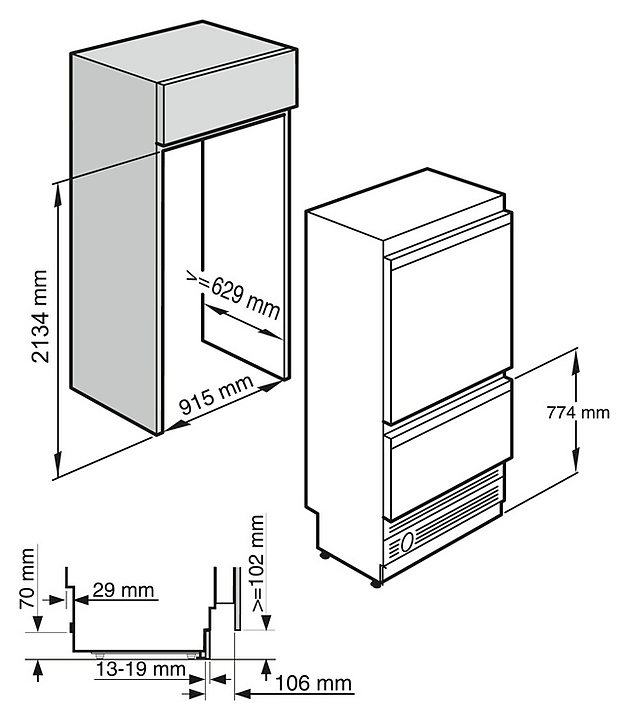 2134 mm

>=629 mm

915 mm

774 mm

70 mm

29 mm

>=102 mm

13-19 mm

106 mm