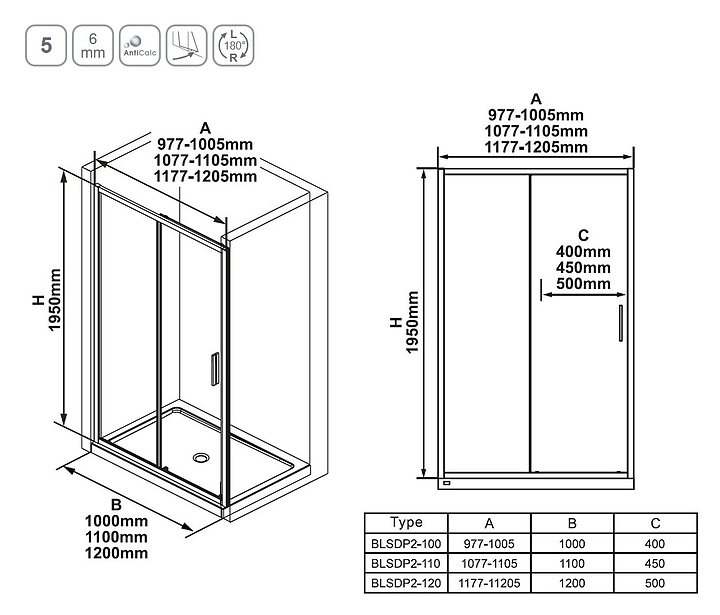 5
6 mm
AntiCalc
L 180° R

A
977-1005mm
1077-1105mm
1177-1205mm

H 1950mm

B
1000mm
1100mm
1200mm

A
977-1005mm
1077-1105mm
1177-1205mm

C
400mm
450mm
500mm

H 1950mm

| Type | A | B | C |
|---|---|---|---|
| BLSDP2-100 | 977-1005 | 1000 | 400 |
| BLSDP2-110 | 1077-1105 | 1100 | 450 |
| BLSDP2-120 | 1177-11205 | 1200 | 500 |