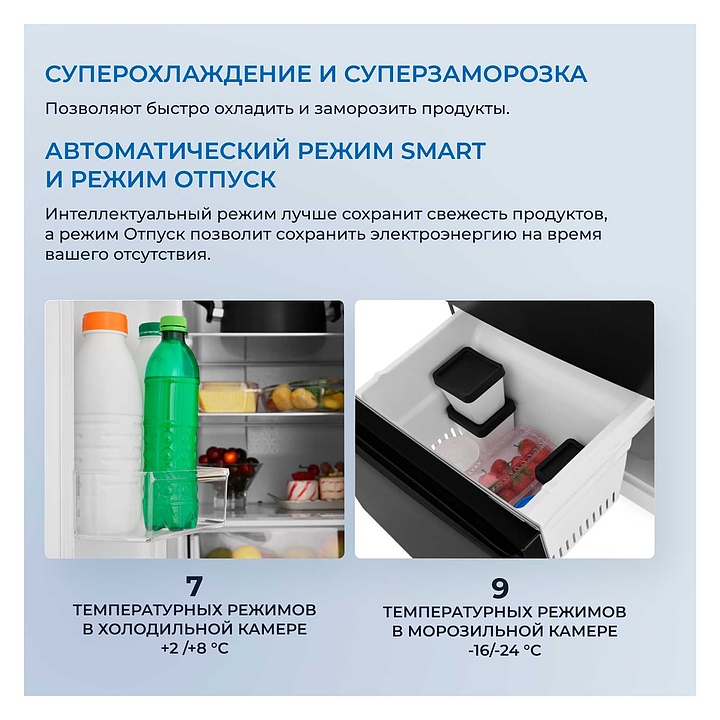 СУПЕРОХЛАЖДЕНИЕ И СУПЕРЗАМОРОЗКА

Позволяют быстро охладить и заморозить продукты.

АВТОМАТИЧЕСКИЙ РЕЖИМ SMART И РЕЖИМ ОТПУСК

Интеллектуальный режим лучше сохранит свежесть продуктов, а режим Отпуск позволит сохранить электроэнергию на время вашего отсутствия.

7
ТЕМПЕРАТУРНЫХ РЕЖИМОВ
В ХОЛОДИЛЬНОЙ КАМЕРЕ
+2 /+8 °C

9
ТЕМПЕРАТУРНЫХ РЕЖИМОВ
В МОРОЗИЛЬНОЙ КАМЕРЕ
-16/-24 °C