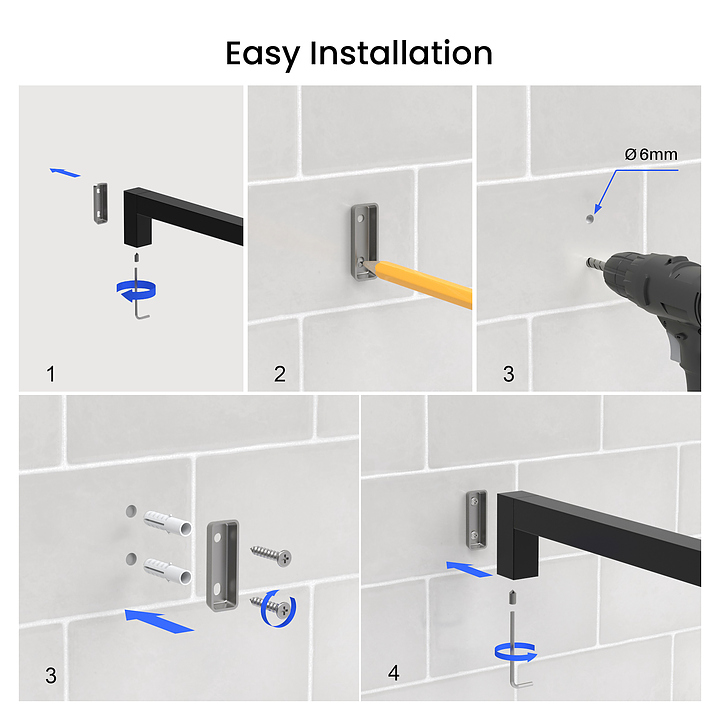 Easy Installation

1

2

Ø 6mm

3

3

4