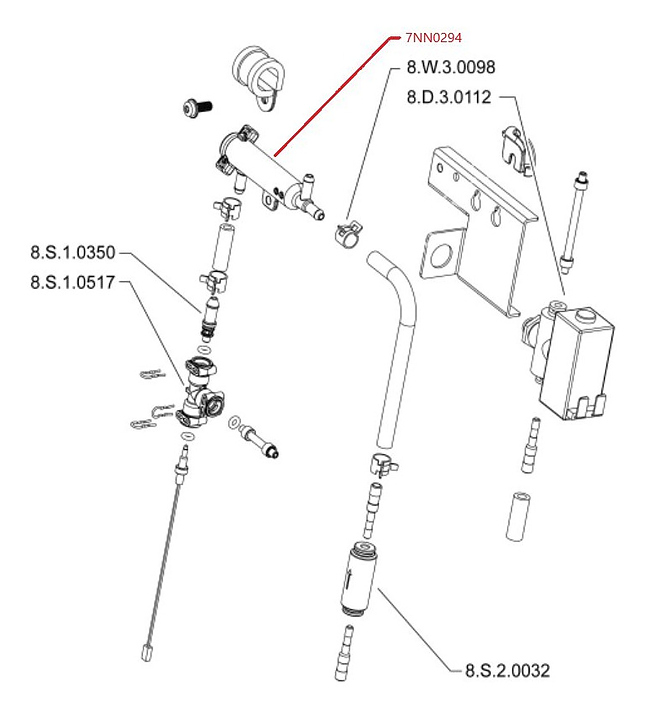 7NN0294
8.W.3.0098
8.D.3.0112
8.S.1.0350
8.S.1.0517
8.S.2.0032