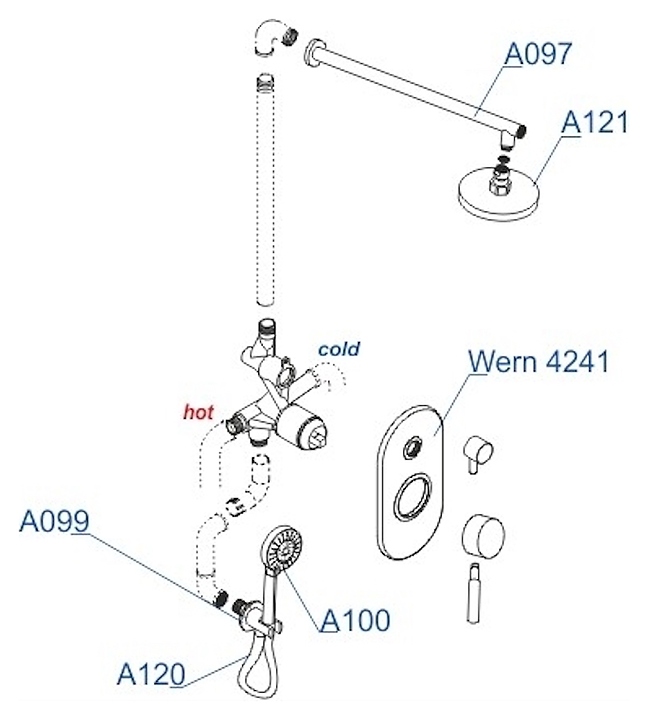 A097
A121
cold
Wern 4241
hot
A099
A100
A120