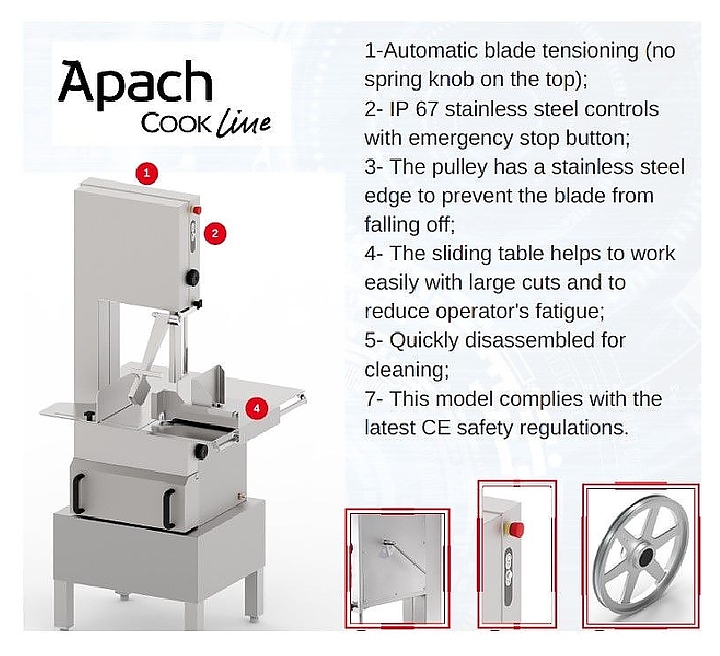 Apach
COOK Line

1

2

4

1-Automatic blade tensioning (no spring knob on the top);
2- IP 67 stainless steel controls with emergency stop button;
3- The pulley has a stainless steel edge to prevent the blade from falling off;
4- The sliding table helps to work easily with large cuts and to reduce operator's fatigue;
5- Quickly disassembled for cleaning;
7- This model complies with the latest CE safety regulations.