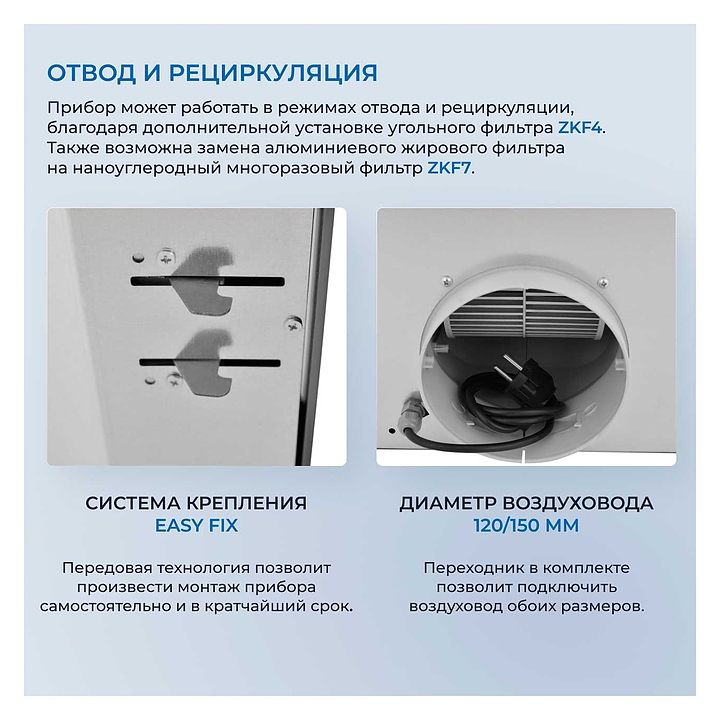 ОТВОД И РЕЦИРКУЛЯЦИЯ

Прибор может работать в режимах отвода и рециркуляции, благодаря дополнительной установке угольного фильтра ZKF4. Также возможна замена алюминиевого жирового фильтра на наноуглеродный многоразовый фильтр ZKF7.

СИСТЕМА КРЕПЛЕНИЯ
EASY FIX

Передовая технология позволит произвести монтаж прибора самостоятельно и в кратчайший срок.

ДИАМЕТР ВОЗДУХОВОДА
120/150 ММ

Переходник в комплекте позволит подключить воздуховод обоих размеров.