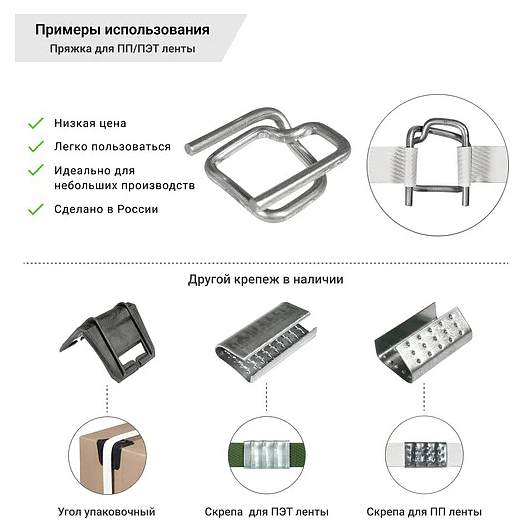 Примеры использования
Пряжка для ПП/ПЭТ ленты

Низкая цена

Легко пользоваться

Идеально для небольших производств

Сделано в России

Другой крепеж в наличии

Угол упаковочный

Скрепа для ПЭТ ленты

Скрепа для ПП ленты