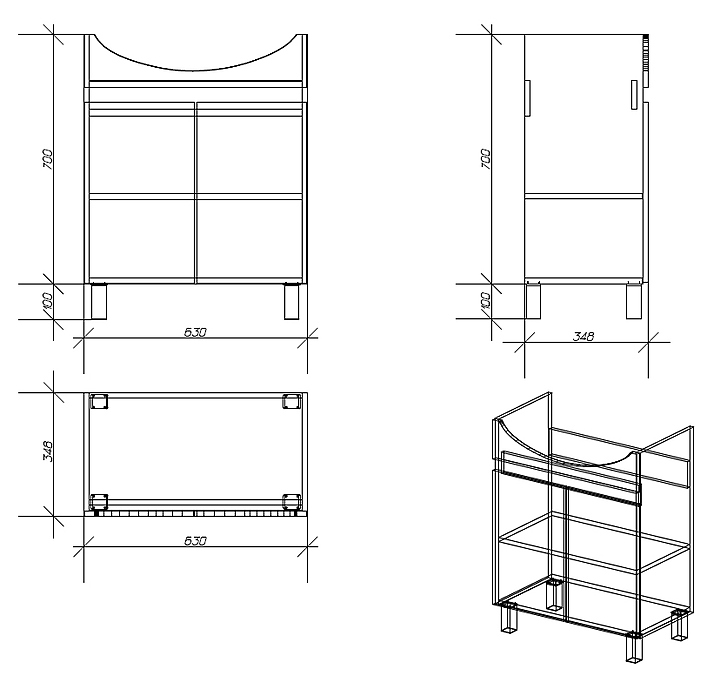 700
100
630
700
100
348
348
630