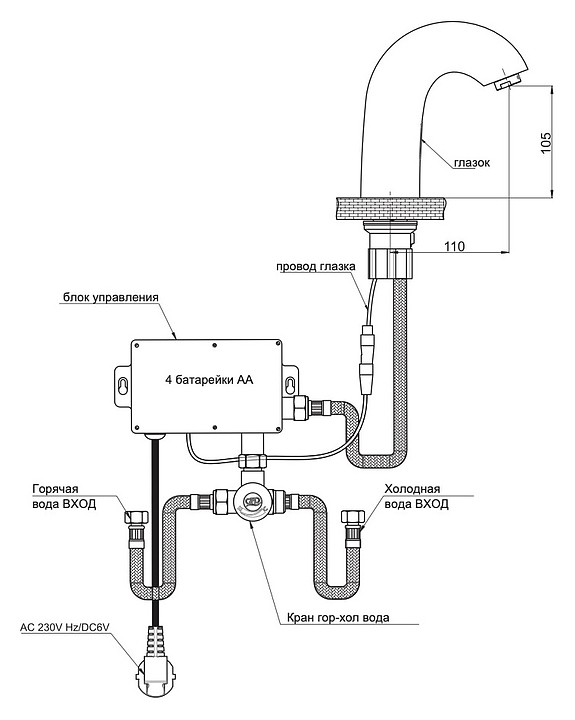 105

глазок

110

провод глазка

блок управления

4 батарейки АА

Горячая вода ВХОД

Холодная вода ВХОД

Кран гор-хол вода

AC 230V Hz/DC6V