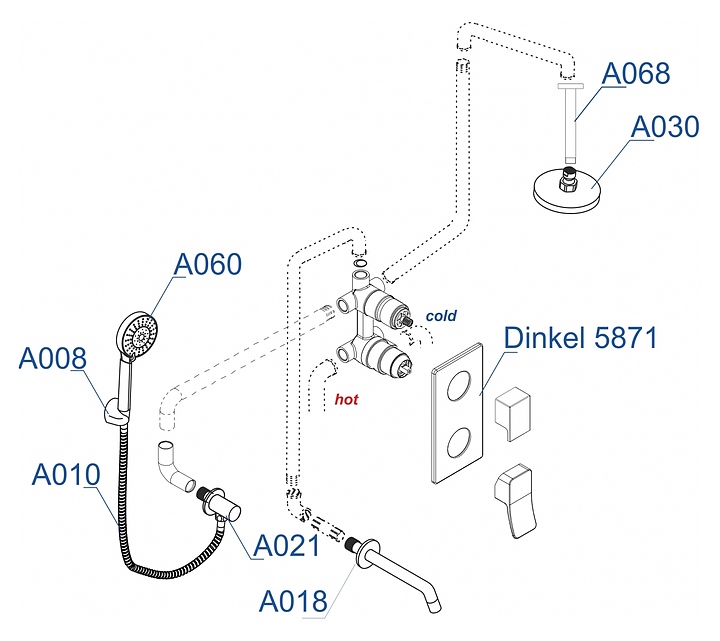 A068
A030
A060
cold
Dinkel 5871
A008
hot
A010
A021
A018