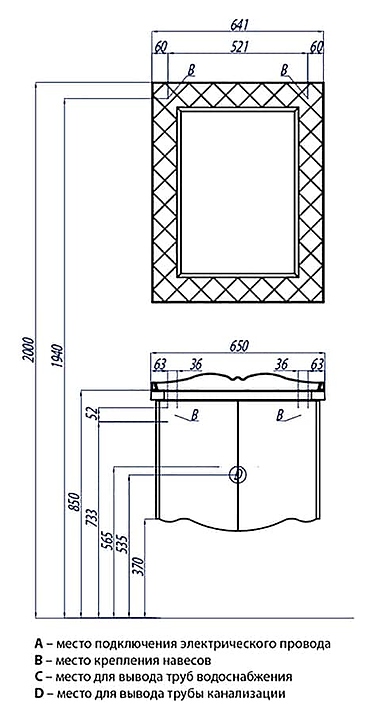 641
60
521
60
B
B
2000
1940
650
63
36
36
63
52
B
B
D
850
733
565
535
370

A – место подключения электрического провода
B – место крепления навесов
C – место для вывода труб водоснабжения
D – место для вывода трубы канализации