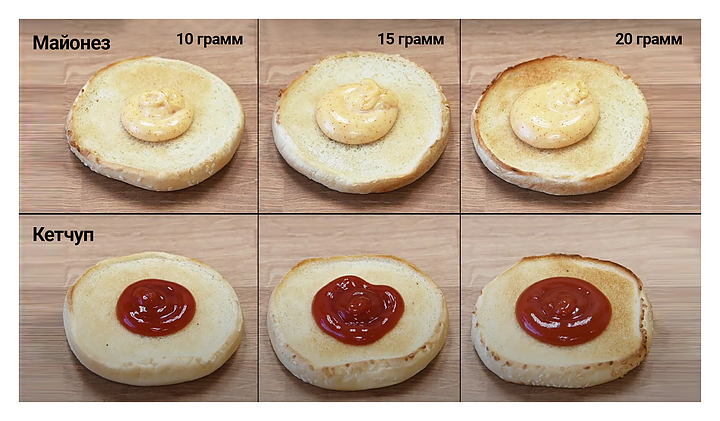 Майонез

10 грамм

15 грамм

20 грамм

Кетчуп