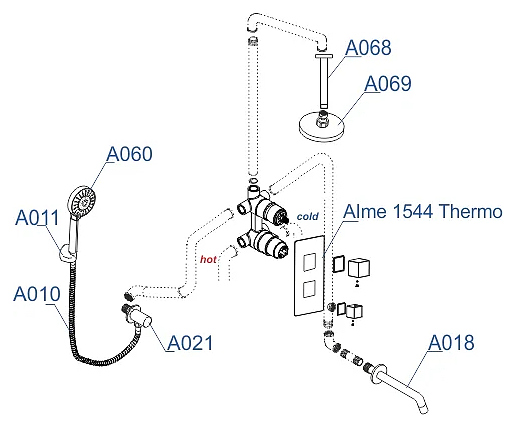 A068
A069
A060
A011
cold
Alme 1544 Thermo
hot
A010
A021
A018