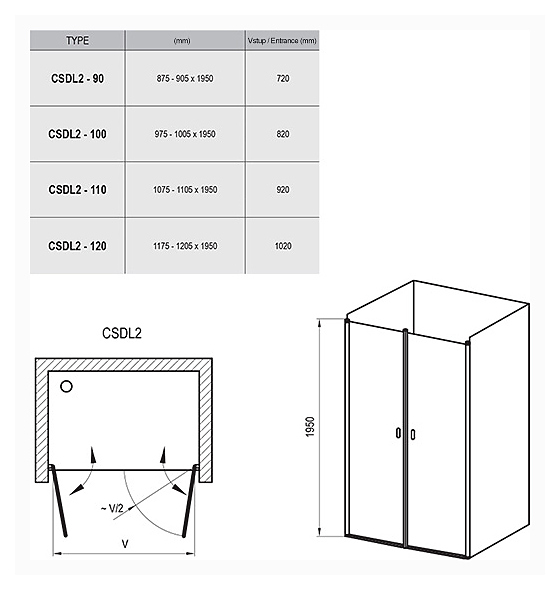 | TYPE | (mm) | Vstup / Entrance (mm) |
|---|---|---|
| CSDL2 - 90 | 875 - 905 x 1950 | 720 |
| CSDL2 - 100 | 975 - 1005 x 1950 | 820 |
| CSDL2 - 110 | 1075 - 1105 x 1950 | 920 |
| CSDL2 - 120 | 1175 - 1205 x 1950 | 1020 |

CSDL2

~ V/2

V

1950