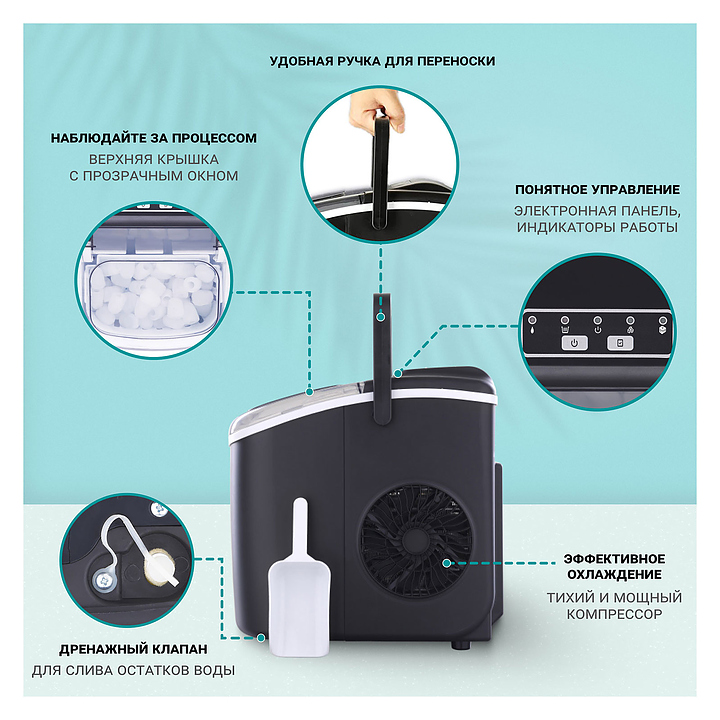 УДОБНАЯ РУЧКА ДЛЯ ПЕРЕНОСКИ

НАБЛЮДАЙТЕ ЗА ПРОЦЕССОМ

ВЕРХНЯЯ КРЫШКА С ПРОЗРАЧНЫМ ОКНОМ

ПОНЯТНОЕ УПРАВЛЕНИЕ

ЭЛЕКТРОННАЯ ПАНЕЛЬ, ИНДИКАТОРЫ РАБОТЫ

ЭФФЕКТИВНОЕ ОХЛАЖДЕНИЕ

ТИХИЙ И МОЩНЫЙ КОМПРЕССОР

ДРЕНАЖНЫЙ КЛАПАН

ДЛЯ СЛИВА ОСТАТКОВ ВОДЫ