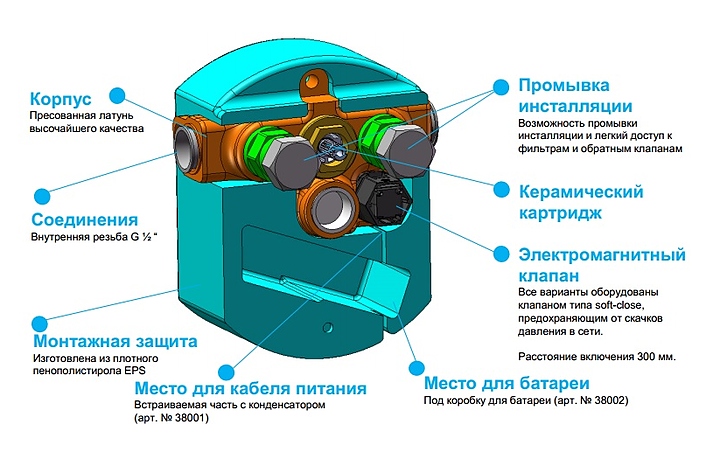 Корпус
Пресованная латунь высочайшего качества

Соединения
Внутренняя резьба G ½ "

Монтажная защита
Изготовлена из плотного пенополистирола EPS

Место для кабеля питания
Встраиваемая часть с конденсатором (арт. № 38001)

Промывка инсталляции
Возможность промывки инсталляции и легкий доступ к фильтрам и обратным клапанам

Керамический картридж

Электромагнитный клапан
Все варианты оборудованы клапаном типа soft-close, предохраняющим от скачков давления в сети.

Расстояние включения 300 мм.

Место для батареи
Под коробку для батареи (арт. № 38002)