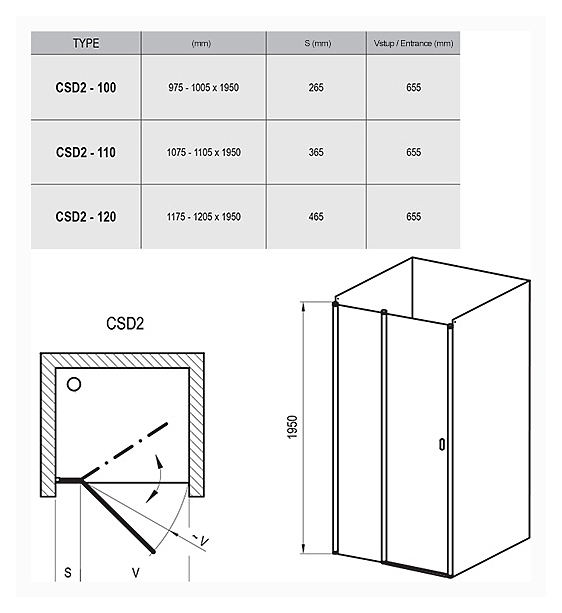 | TYPE | (mm) | S (mm) | Vstup / Entrance (mm) |
|---|---|---|---|
| CSD2 - 100 | 975 - 1005 x 1950 | 265 | 655 |
| CSD2 - 110 | 1075 - 1105 x 1950 | 365 | 655 |
| CSD2 - 120 | 1175 - 1205 x 1950 | 465 | 655 |

CSD2

V

S

V

1950