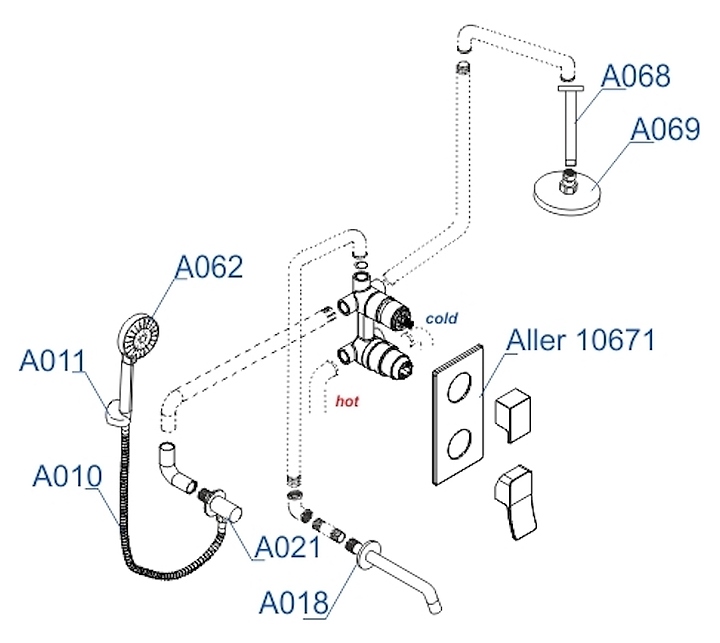 A068
A069
A062
cold
Aller 10671
A011
hot
A010
A021
A018