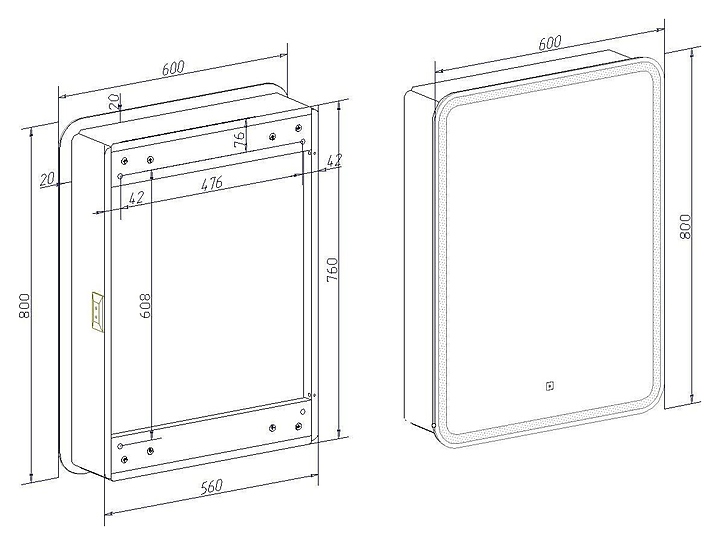 600
20
76
20
42
476
42
800
608
760
560
600
800