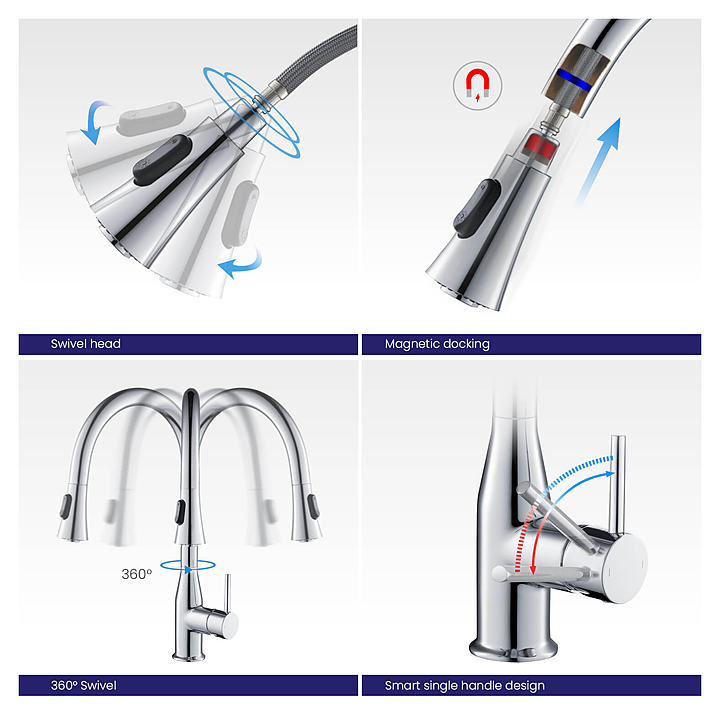 Swivel head

Magnetic docking

360º

360º Swivel

Smart single handle design