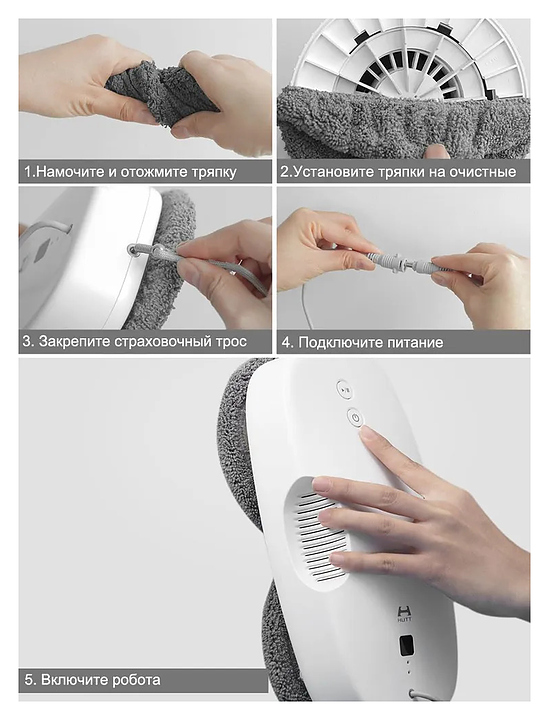 1.Намочите и отожмите тряпку

2.Установите тряпки на очистные

3. Закрепите страховочный трос

4. Подключите питание

HUTT

5. Включите робота