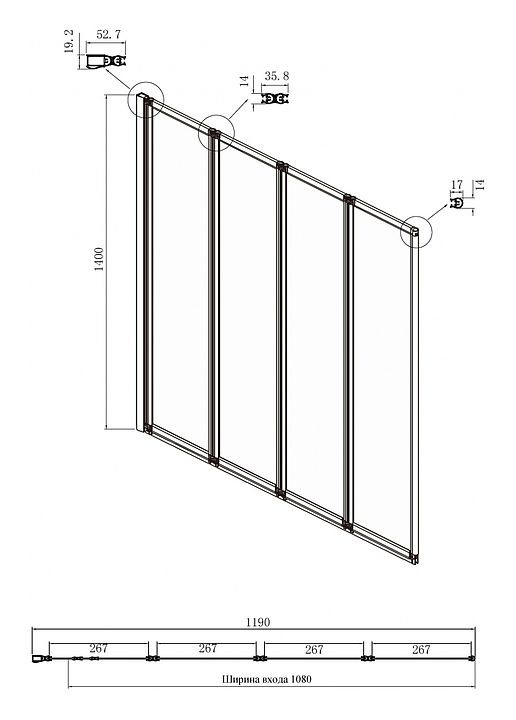 19.2
52.7
14
35.8
17
14
1400
1190
267
267
267
267
Ширина входа 1080