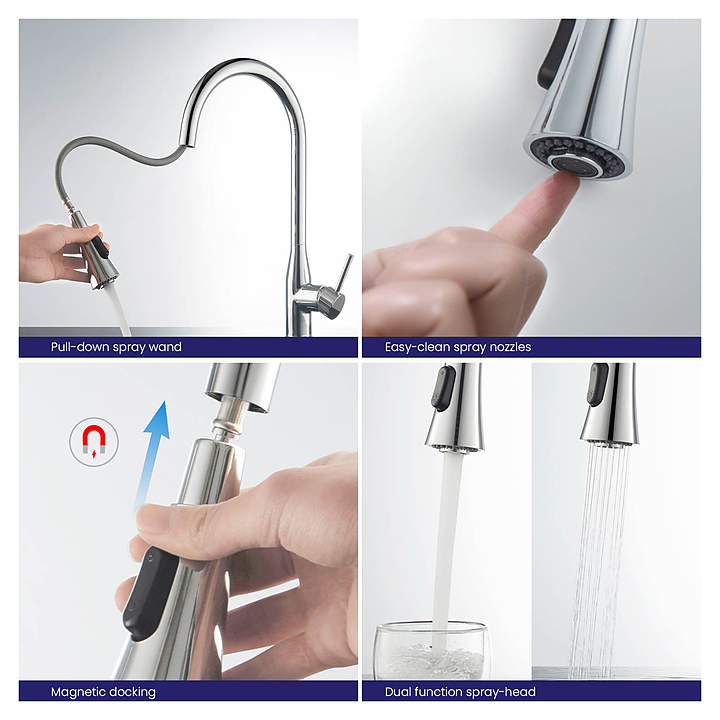 Pull-down spray wand

Easy-clean spray nozzles

Magnetic docking

Dual function spray-head