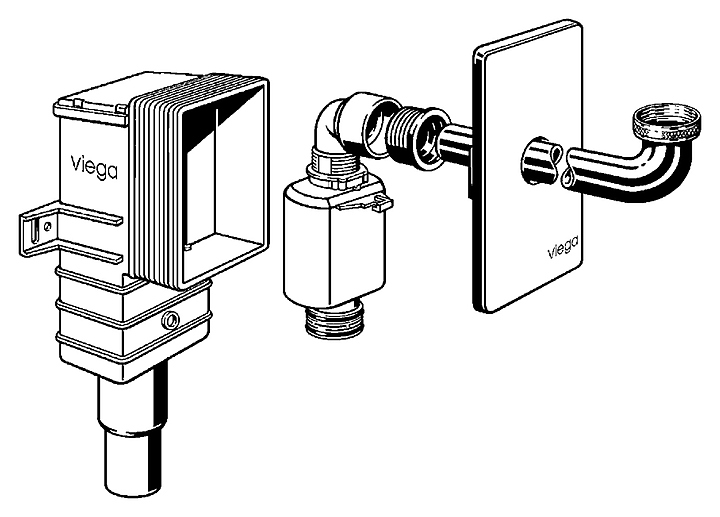 viega

viega