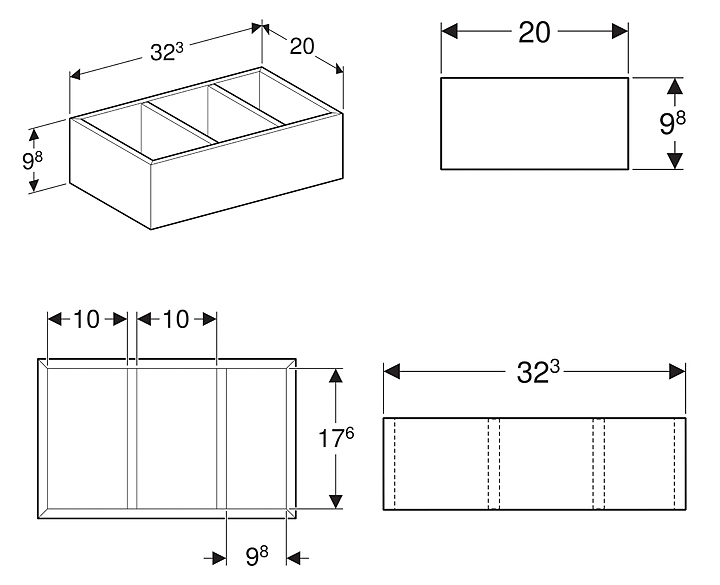 $32^3$
20
$9^8$
20
$9^8$
10
10
$17^6$
$9^8$
$32^3$