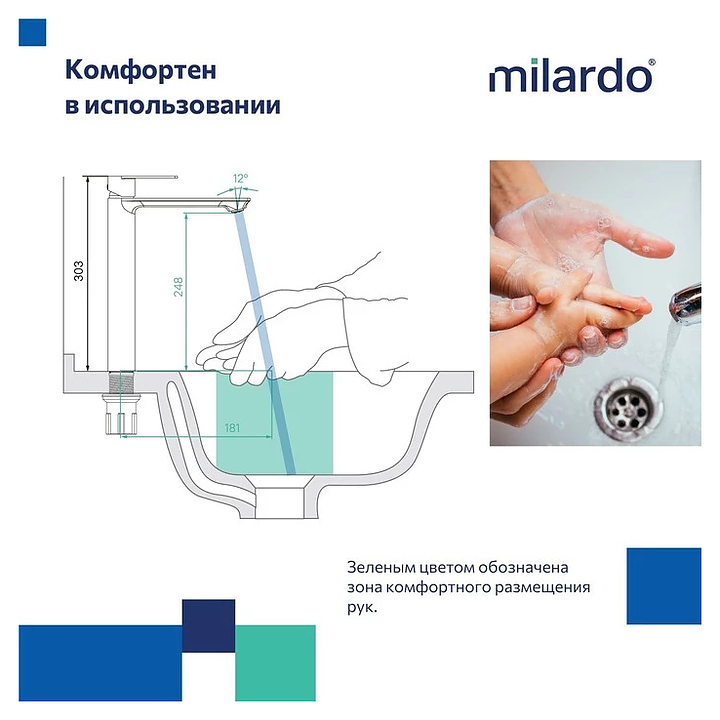 Комфортен в использовании

milardo®

12°

303

248

181

Зеленым цветом обозначена зона комфортного размещения рук.