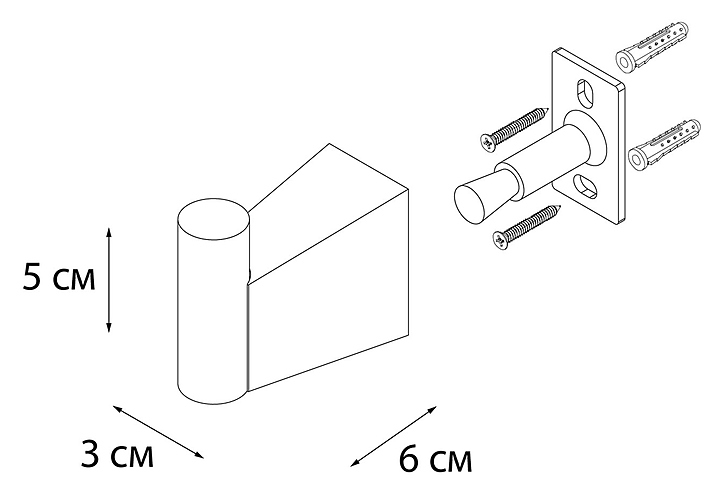 5 см

3 см

6 см