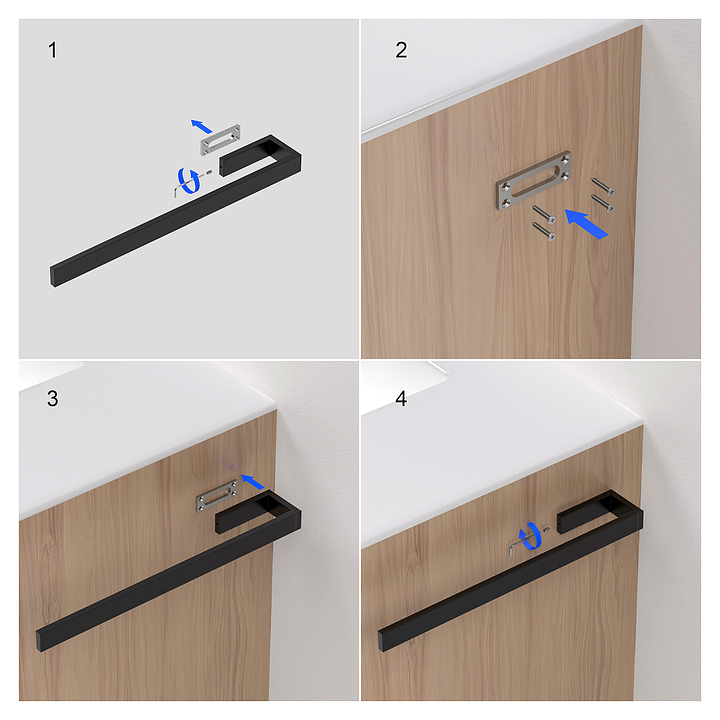 1

2

3

4