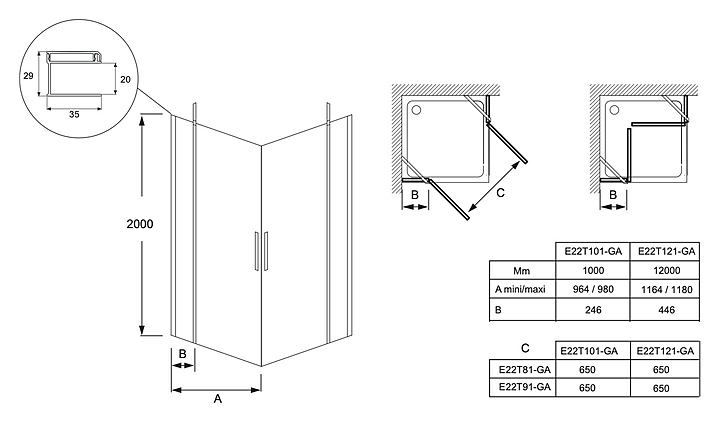 29
20
35
2000
B
A
B
C
B

| | E22T101-GA | E22T121-GA |
|---|---|---|
| Mm | 1000 | 12000 |
| A mini/maxi | 964 / 980 | 1164 / 1180 |
| B | 246 | 446 |

| C | E22T101-GA | E22T121-GA |
|---|---|---|
| E22T81-GA | 650 | 650 |
| E22T91-GA | 650 | 650 |