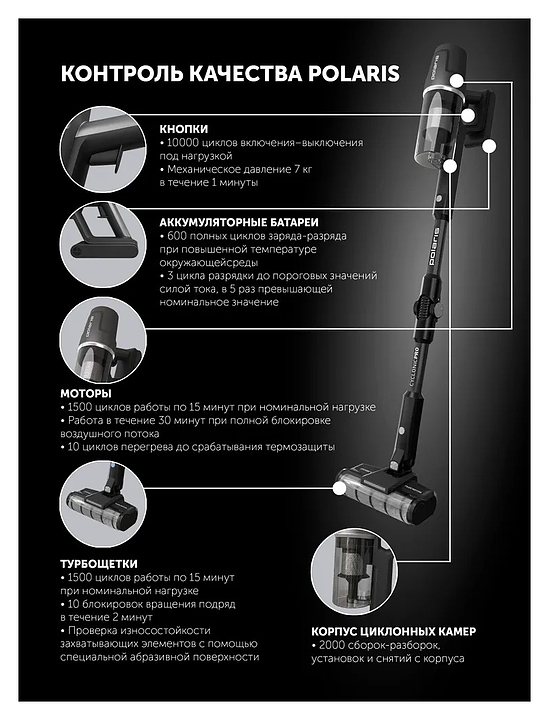 КОНТРОЛЬ КАЧЕСТВА POLARIS

КНОПКИ
• 10000 циклов включения–выключения под нагрузкой
• Механическое давление 7 кг в течение 1 минуты

АККУМУЛЯТОРНЫЕ БАТАРЕИ
• 600 полных циклов заряда-разряда при повышенной температуре окружающейсреды
• 3 цикла разрядки до пороговых значений силой тока, в 5 раз превышающей номинальное значение

МОТОРЫ
• 1500 циклов работы по 15 минут при номинальной нагрузке
• Работа в течение 30 минут при полной блокировке воздушного потока
• 10 циклов перегрева до срабатывания термозащиты

ТУРБОЩЕТКИ
• 1500 циклов работы по 15 минут при номинальной нагрузке
• 10 блокировок вращения подряд в течение 2 минут
• Проверка износостойкости захватывающих элементов с помощью специальной абразивной поверхности

КОРПУС ЦИКЛОННЫХ КАМЕР
• 2000 сборок-разборок, установок и снятий с корпуса

polaris
polaris
CYCLONIC PRO
polaris