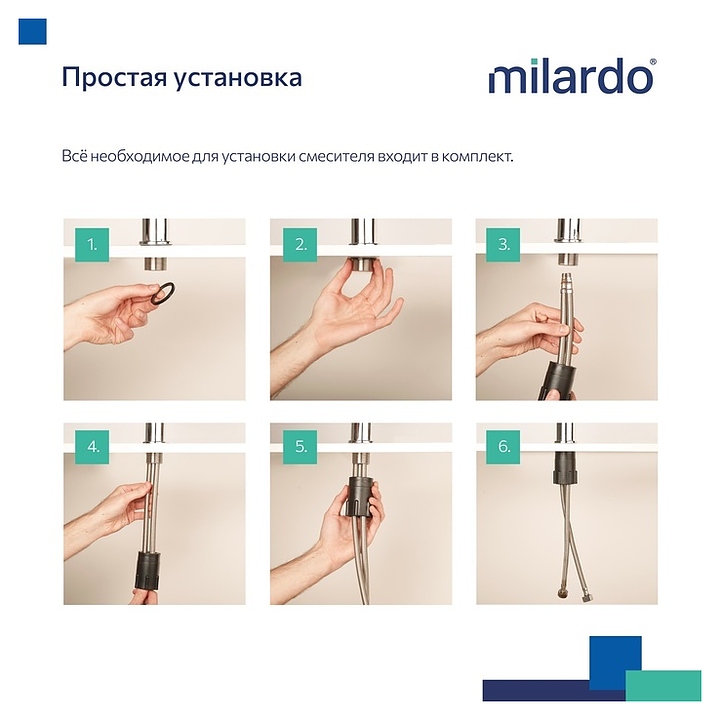 Простая установка

milardo®

Всё необходимое для установки смесителя входит в комплект.

1.

2.

3.

4.

5.

6.