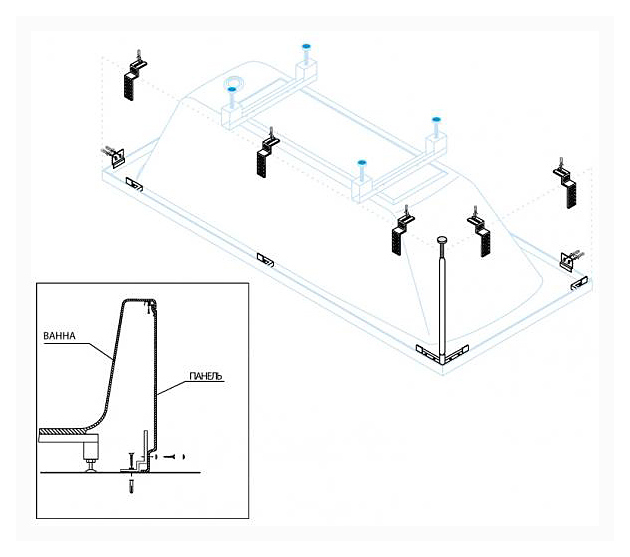 ВАННА
ПАНЕЛЬ