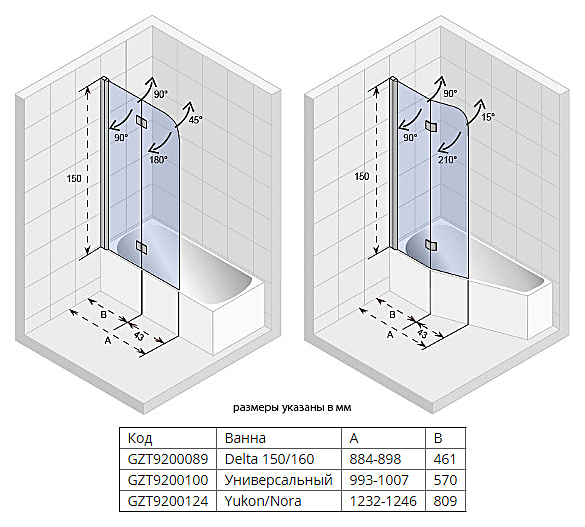 90°
45°
90°
180°
150
B
43
A

90°
15°
90°
210°
150
B
43
A

размеры указаны в мм

| Код | Ванна | A | B |
|---|---|---|---|
| GZT9200089 | Delta 150/160 | 884-898 | 461 |
| GZT9200100 | Универсальный | 993-1007 | 570 |
| GZT9200124 | Yukon/Nora | 1232-1246 | 809 |