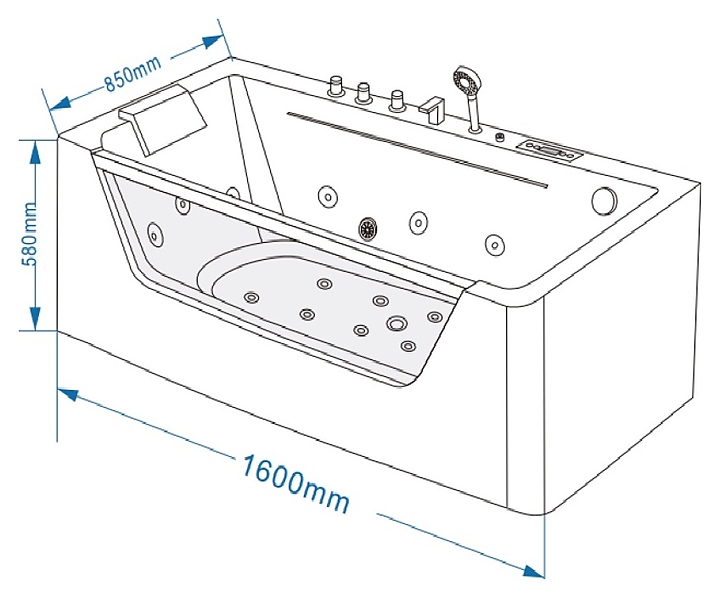 850mm

580mm

1600mm